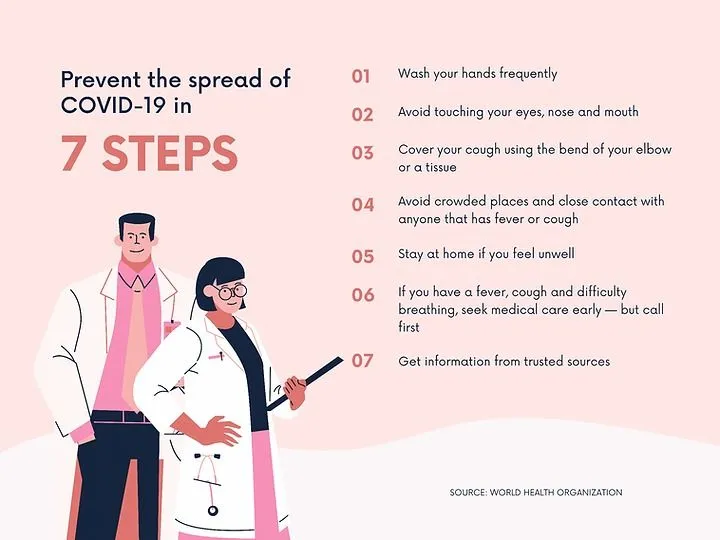 Prevent the spread of COVID-19 in

7 STEPS

01 Wash your hands frequently

02 Avoid touching your eyes, nose and mouth

03 Cover your cough using the bend of your elbow or a tissue

04 Avoid crowded places and close contact with anyone that has fever or cough

05 Stay at home if you feel unwell

06 If you have a fever, cough and difficulty breathing, seek medical care early — but call first

07 Get information from trusted sources

SOURCE: WORLD HEALTH ORGANIZATION